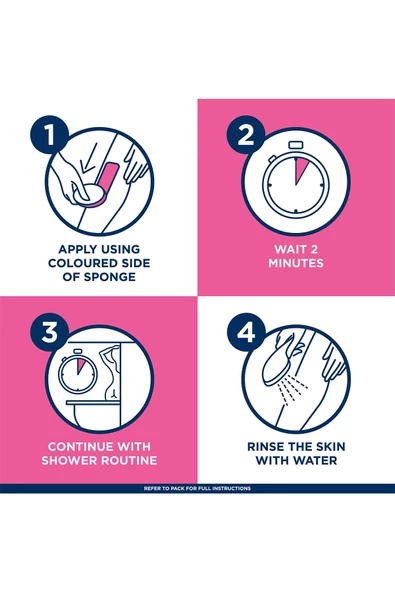 1

APPLY USING COLOURED SIDE OF SPONGE

2

WAIT 2 MINUTES

3

CONTINUE WITH SHOWER ROUTINE

4

RINSE THE SKIN WITH WATER

REFER TO PACK FOR FULL INSTRUCTIONS