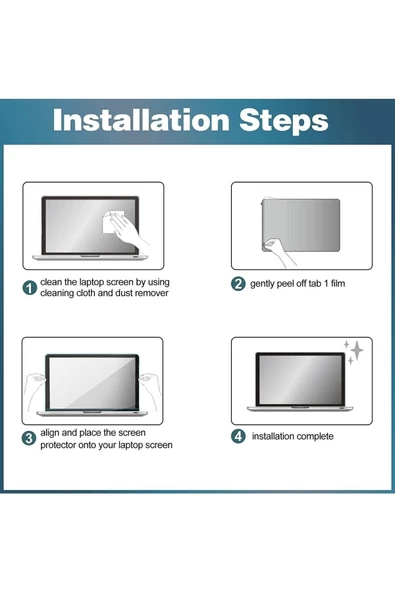 Installation Steps

1 clean the laptop screen by using cleaning cloth and dust remover

2 gently peel off tab 1 film

3 align and place the screen protector onto your laptop screen

4 installation complete