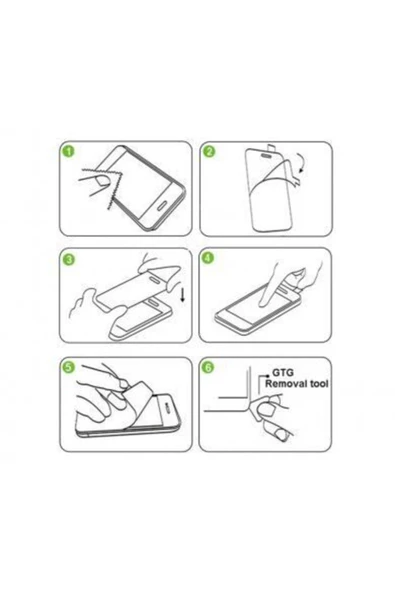 1

2

3

4

5

6

GTG
Removal tool