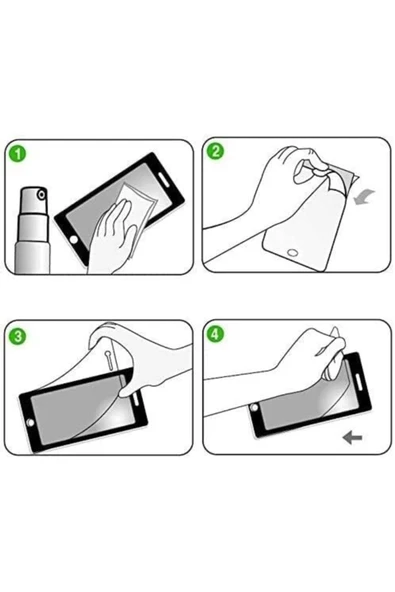 1

2

3

4