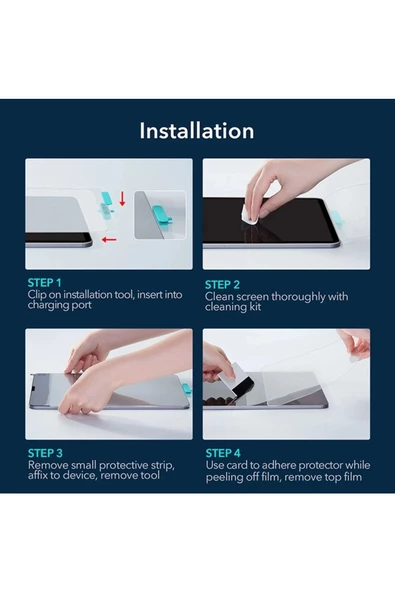 Installation

STEP 1
Clip on installation tool, insert into charging port

STEP 2
Clean screen thoroughly with cleaning kit

STEP 3
Remove small protective strip, affix to device, remove tool

STEP 4
Use card to adhere protector while peeling off film, remove top film