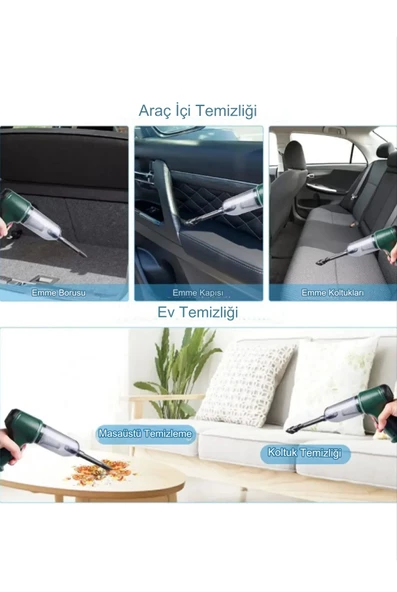 Araç İçi Temizliği

Emme Borusu

Emme Kapısı

Emme Koltukları

Ev Temizliği

Masaüstü Temizleme

Koltuk Temizliği