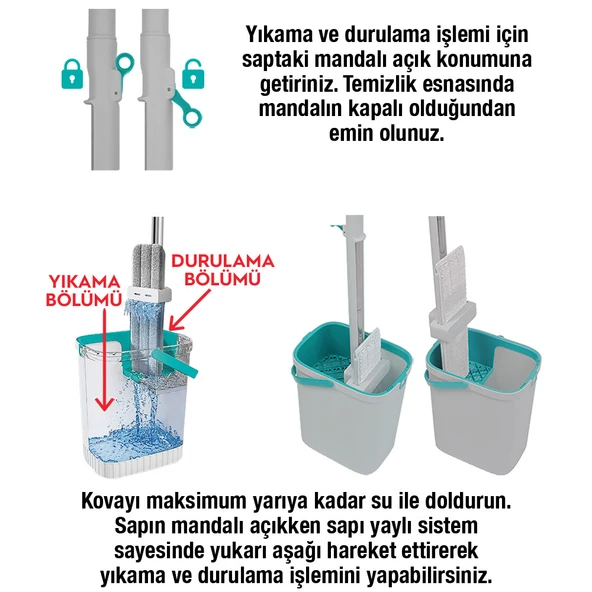 Yıkama ve durulama işlemi için saptaki mandalı açık konumuna getiriniz. Temizlik esnasında mandalın kapalı olduğundan emin olunuz.

YIKAMA BÖLÜMÜ

DURULAMA BÖLÜMÜ

Kovayı maksimum yarıya kadar su ile doldurun. Sapın mandalı açıkken sapı yaylı sistem sayesinde yukarı aşağı hareket ettirerek yıkama ve durulama işlemini yapabilirsiniz.