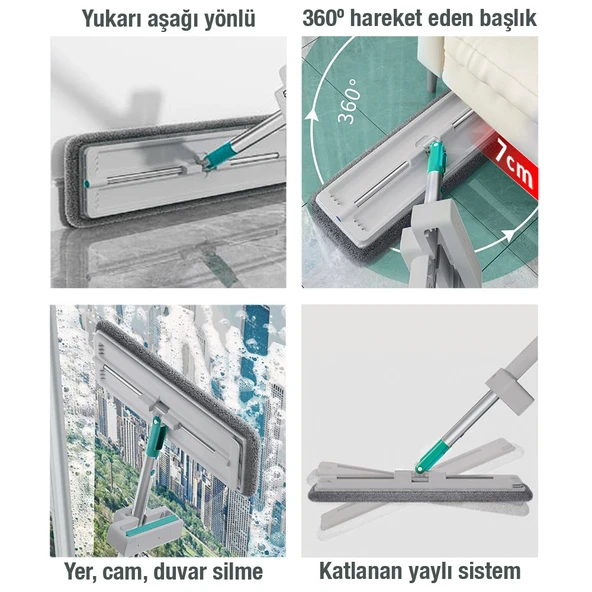 Yukarı aşağı yönlü

360º hareket eden başlık

360°

7cm

Yer, cam, duvar silme

Katlanan yaylı sistem