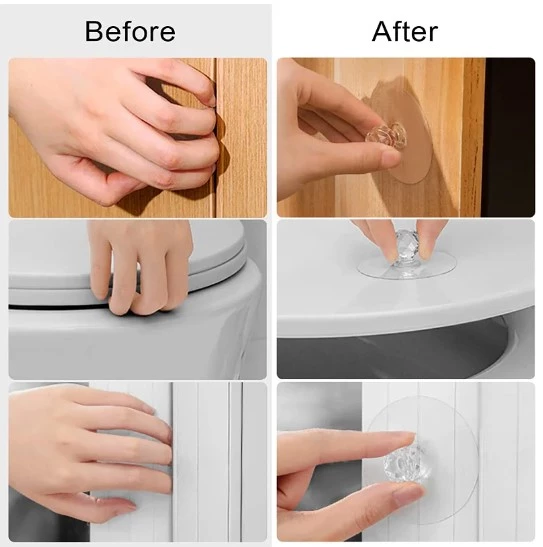 Before

After