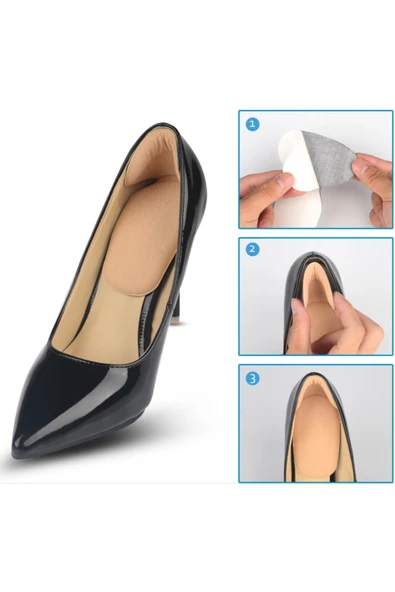 1

2

3