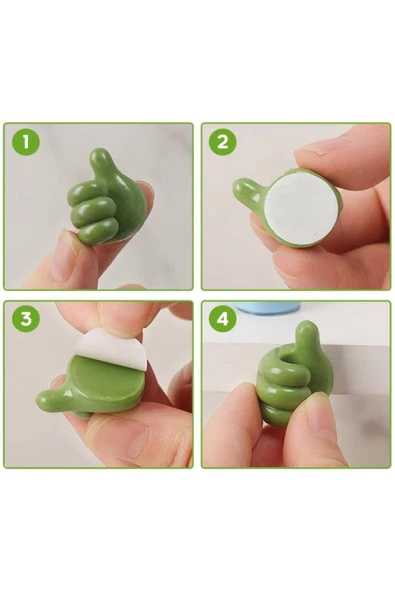 1

2

3

4