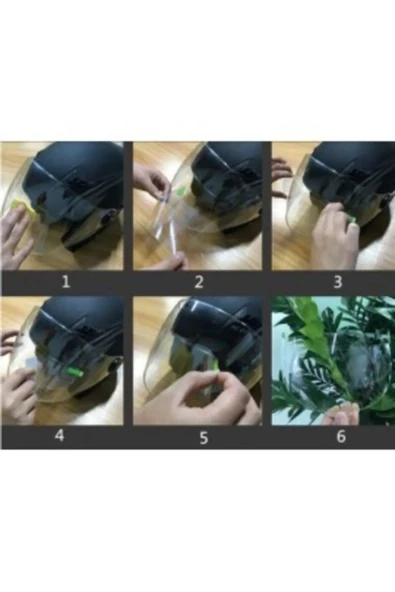 1
2
3
4
5
6