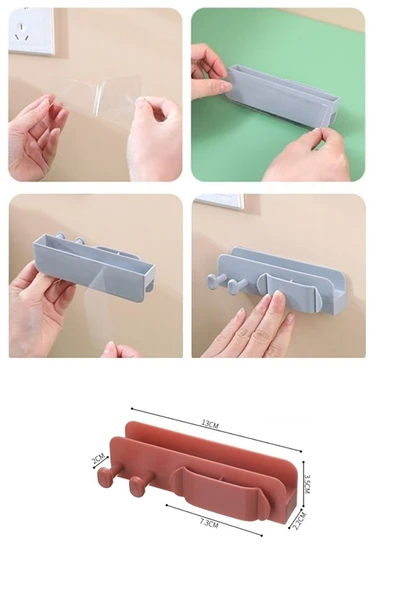 13CM
2CM
3.5CM
7.3CM
2.2CM