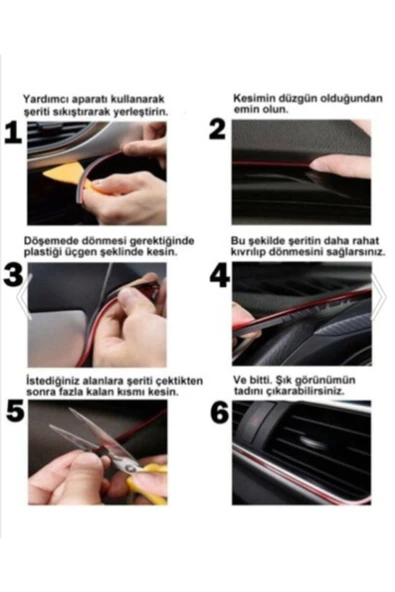 Yardımcı aparatı kullanarak şeriti sıkıştırarak yerleştirin.

1

Kesimin düzgün olduğundan emin olun.

2

Döşemede dönmesi gerektiğinde plastiği üçgen şeklinde kesin.

3

Bu şekilde şeritin daha rahat kıvrılıp dönmesini sağlarsınız.

4

İstediğiniz alanlara şeriti çektikten sonra fazla kalan kısmı kesin.

5

Ve bitti. Şık görünümün tadını çıkarabilirsiniz.

6