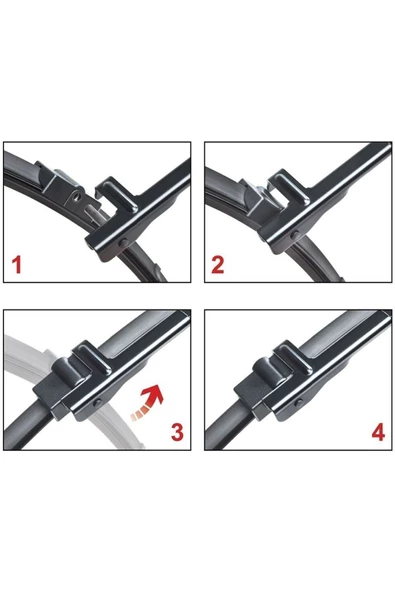 1

2

3

4