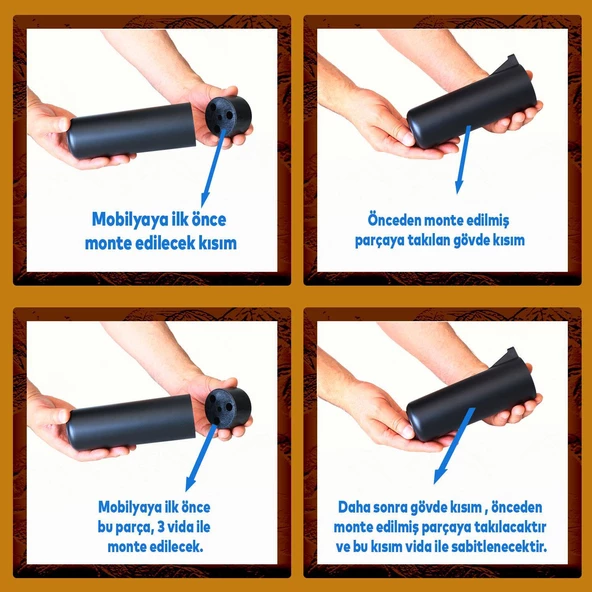 Mobilyaya ilk önce monte edilecek kısım

Önceden monte edilmiş parçaya takılan gövde kısım

Mobilyaya ilk önce bu parça, 3 vida ile monte edilecek.

Daha sonra gövde kısım , önceden monte edilmiş parçaya takılacaktır ve bu kısım vida ile sabitlenecektir.