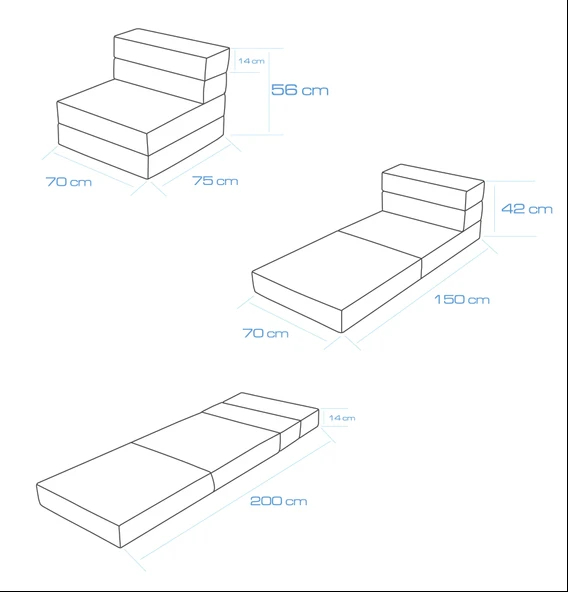 14 cm
56 cm
70 cm
75 cm
42 cm
150 cm
70 cm
14 cm
200 cm