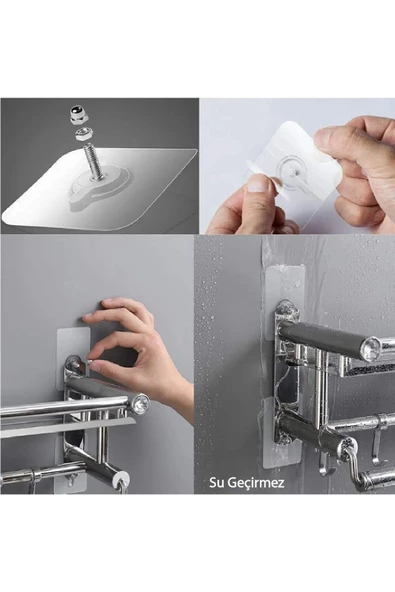 Su Geçirmez