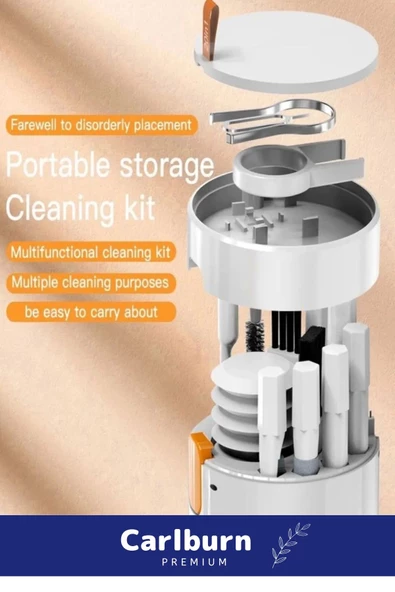 Farewell to disorderly placement

Portable storage
Cleaning kit

Multifunctional cleaning kit

Multiple cleaning purposes

be easy to carry about

Carlburn
PREMIUM