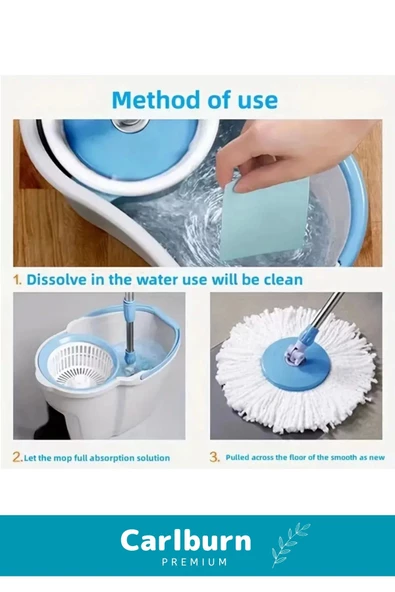 Method of use

1. Dissolve in the water use will be clean

2. Let the mop full absorption solution

3. Pulled across the floor of the smooth as new

Carlburn
PREMIUM