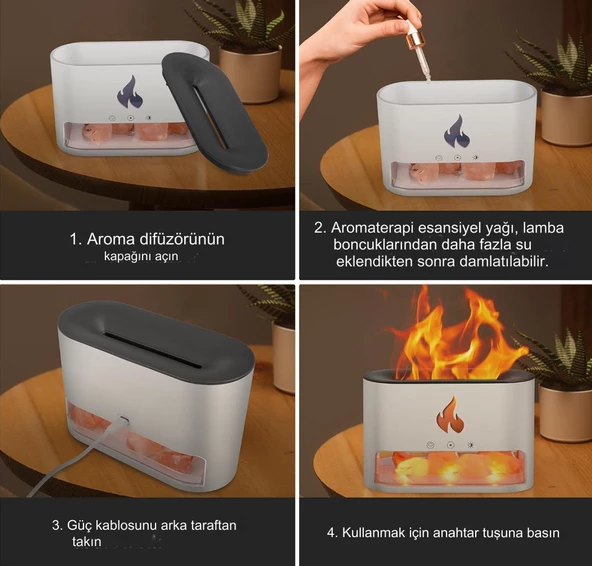 1. Aroma difüzörünün kapağını açın

2. Aromaterapi esansiyel yağı, lamba boncuklarından daha fazla su eklendikten sonra damlatılabilir.

3. Güç kablosunu arka taraftan takın

4. Kullanmak için anahtar tuşuna basın