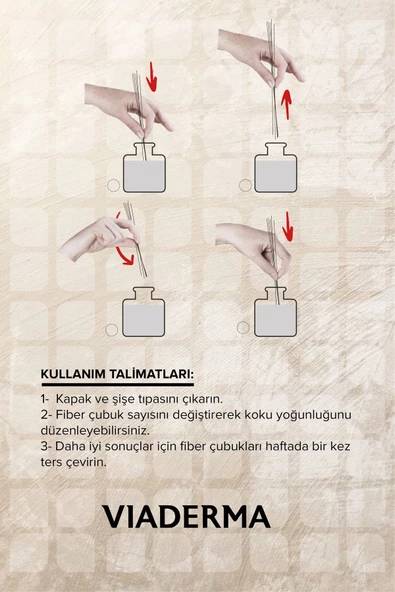 KULLANIM TALİMATLARI:

1- Kapak ve şişe tıpasını çıkarın.
2- Fiber çubuk sayısını değiştirerek koku yoğunluğunu düzenleyebilirsiniz.
3- Daha iyi sonuçlar için fiber çubukları haftada bir kez ters çevirin.

VIADERMA