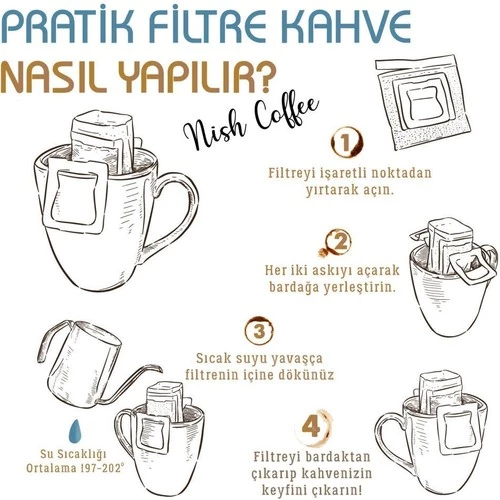 PRATİK FİLTRE KAHVE

NASIL YAPILIR?

Nish Coffee

1

Filtreyi işaretli noktadan yırtarak açın.

2

Her iki askıyı açarak bardağa yerleştirin.

3

Sıcak suyu yavaşça filtrenin içine dökünüz

Su Sıcaklığı Ortalama 197-202°

4

Filtreyi bardaktan çıkarıp kahvenizin keyfini çıkarın!