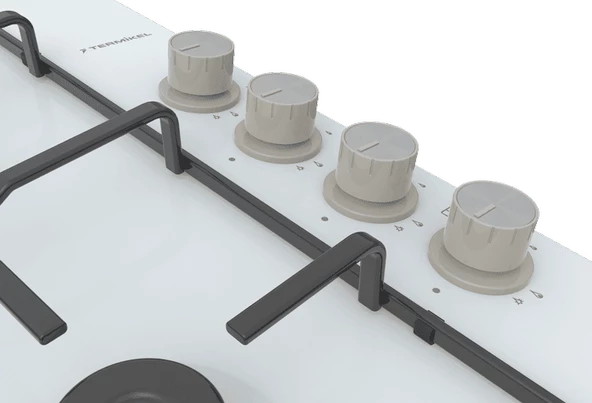 TERMİKEL