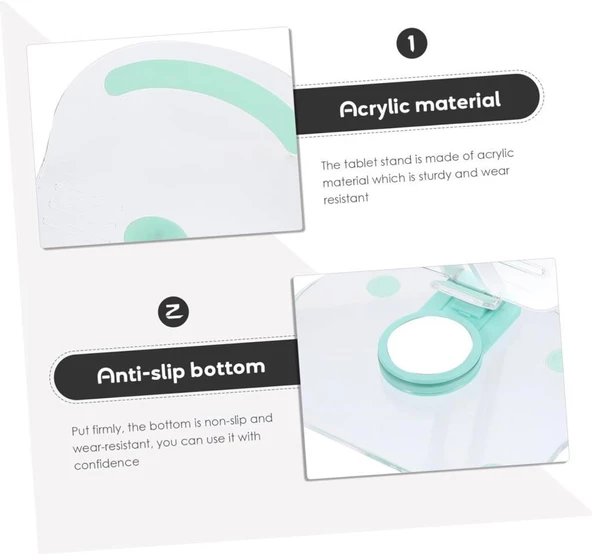 1

Acrylic material

The tablet stand is made of acrylic material which is sturdy and wear resistant

2

Anti-slip bottom

Put firmly, the bottom is non-slip and wear-resistant, you can use it with confidence