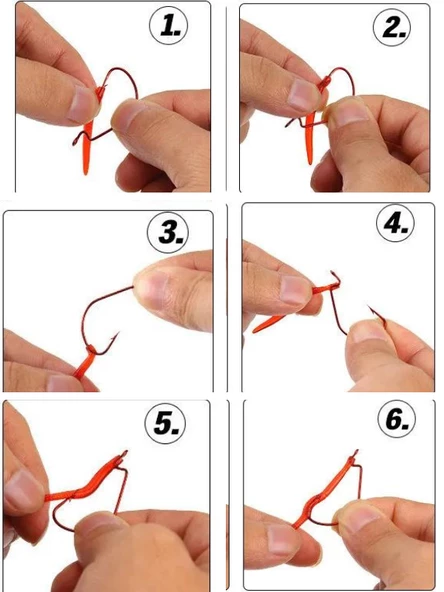 1.

2.

3.

4.

5.

6.