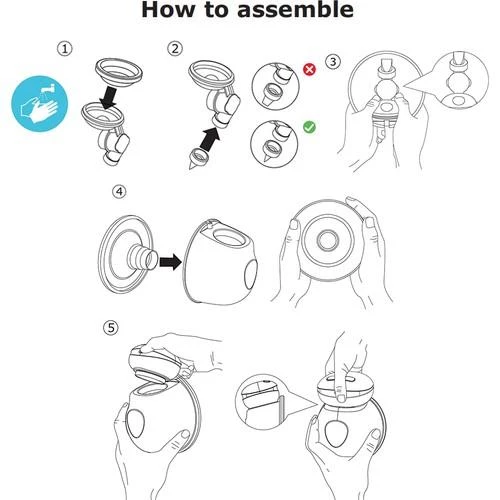 How to assemble

①

②

③

④

⑤