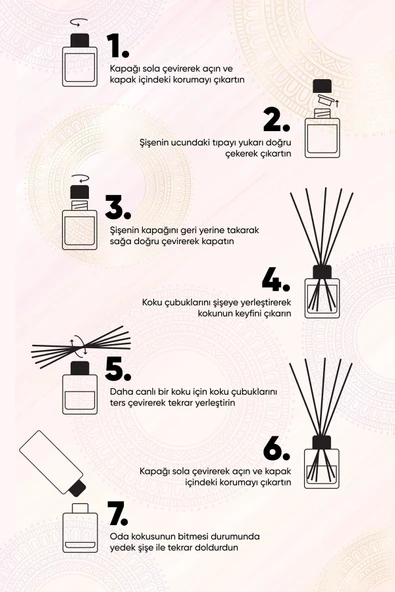 1.
Kapağı sola çevirerek açın ve kapak içindeki korumayı çıkartın

2.
Şişenin ucundaki tıpayı yukarı doğru çekerek çıkartın

3.
Şişenin kapağını geri yerine takarak sağa doğru çevirerek kapatın

4.
Koku çubuklarını şişeye yerleştirerek kokunun keyfini çıkarın

5.
Daha canlı bir koku için koku çubuklarını ters çevirerek tekrar yerleştirin

6.
Kapağı sola çevirerek açın ve kapak içindeki korumayı çıkartın

7.
Oda kokusunun bitmesi durumunda yedek şişe ile tekrar doldurdun