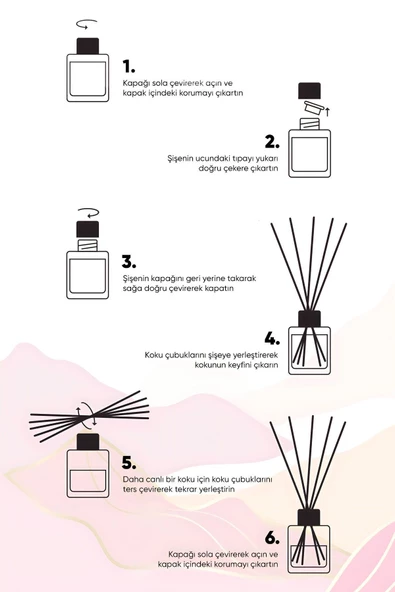 1.
Kapağı sola çevirerek açın ve kapak içindeki korumayı çıkartın

2.
Şişenin ucundaki tıpayı yukarı doğru çekere çıkartın

3.
Şişenin kapağını geri yerine takarak sağa doğru çevirerek kapatın

4.
Koku çubuklarını şişeye yerleştirerek kokunun keyfini çıkarın

5.
Daha canlı bir koku için koku çubuklarını ters çevirerek tekrar yerleştirin

6.
Kapağı sola çevirerek açın ve kapak içindeki korumayı çıkartın