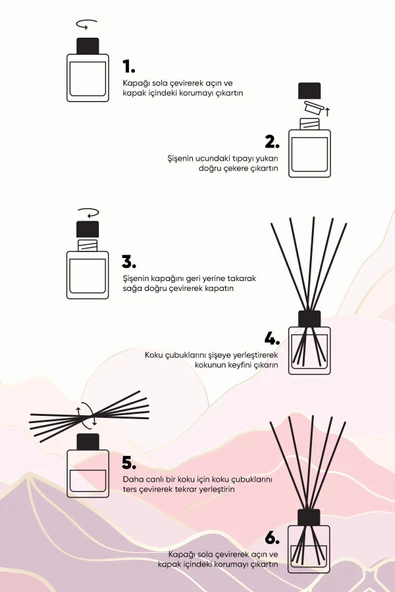 1.
Kapağı sola çevirerek açın ve kapak içindeki korumayı çıkartın

2.
Şişenin ucundaki tıpayı yukarı doğru çekere çıkartın

3.
Şişenin kapağını geri yerine takarak sağa doğru çevirerek kapatın

4.
Koku çubuklarını şişeye yerleştirerek kokunun keyfini çıkarın

5.
Daha canlı bir koku için koku çubuklarını ters çevirerek tekrar yerleştirin

6.
Kapağı sola çevirerek açın ve kapak içindeki korumayı çıkartın