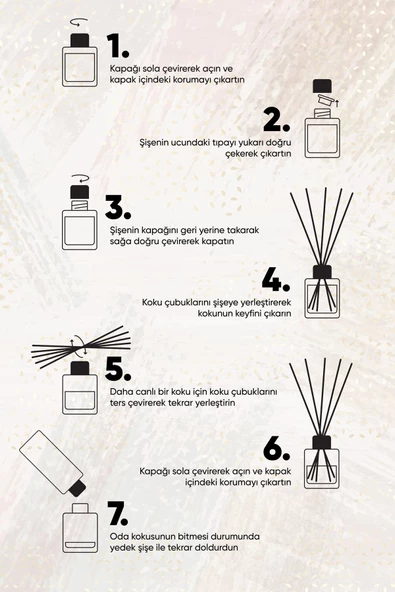 1.
Kapağı sola çevirerek açın ve kapak içindeki korumayı çıkartın

2.
Şişenin ucundaki tıpayı yukarı doğru çekerek çıkartın

3.
Şişenin kapağını geri yerine takarak sağa doğru çevirerek kapatın

4.
Koku çubuklarını şişeye yerleştirerek kokunun keyfini çıkarın

5.
Daha canlı bir koku için koku çubuklarını ters çevirerek tekrar yerleştirin

6.
Kapağı sola çevirerek açın ve kapak içindeki korumayı çıkartın

7.
Oda kokusunun bitmesi durumunda yedek şişe ile tekrar doldurdun