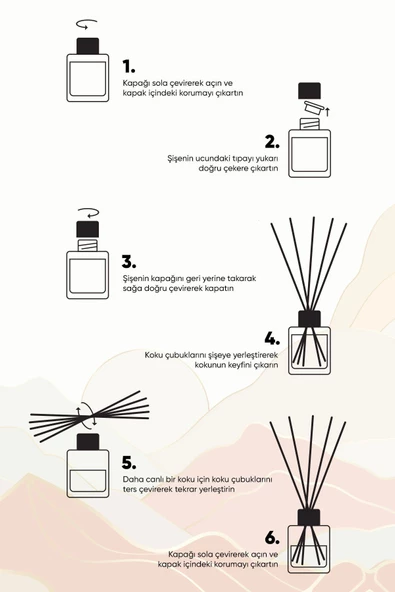 1.

Kapağı sola çevirerek açın ve kapak içindeki korumayı çıkartın

2.

Şişenin ucundaki tıpayı yukarı doğru çekere çıkartın

3.

Şişenin kapağını geri yerine takarak sağa doğru çevirerek kapatın

4.

Koku çubuklarını şişeye yerleştirerek kokunun keyfini çıkarın

5.

Daha canlı bir koku için koku çubuklarını ters çevirerek tekrar yerleştirin

6.

Kapağı sola çevirerek açın ve kapak içindeki korumayı çıkartın