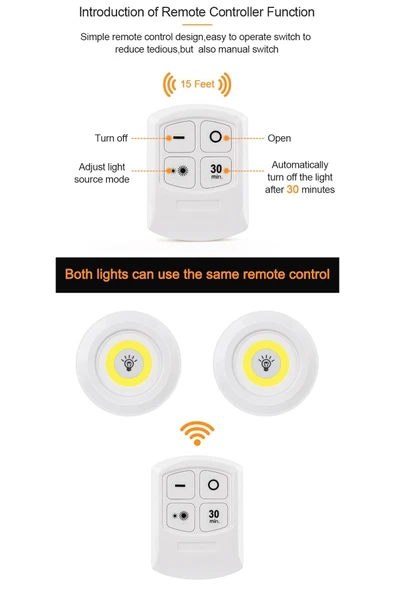 Introduction of Remote Controller Function

Simple remote control design,easy to operate switch to reduce tedious,but also manual switch

15 Feet

Turn off

Open

Adjust light source mode

30 min.

Automatically turn off the light after 30 minutes

Both lights can use the same remote control

30 min.