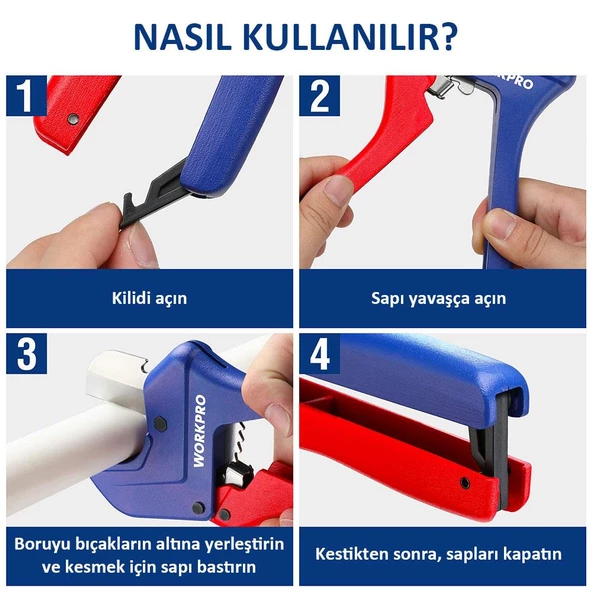 NASIL KULLANILIR?

1

Kilidi açın

2

WORKPRO

Sapı yavaşça açın

3

WORKPRO

Boruyu bıçakların altına yerleştirin ve kesmek için sapı bastırın

4

Kestikten sonra, sapları kapatın