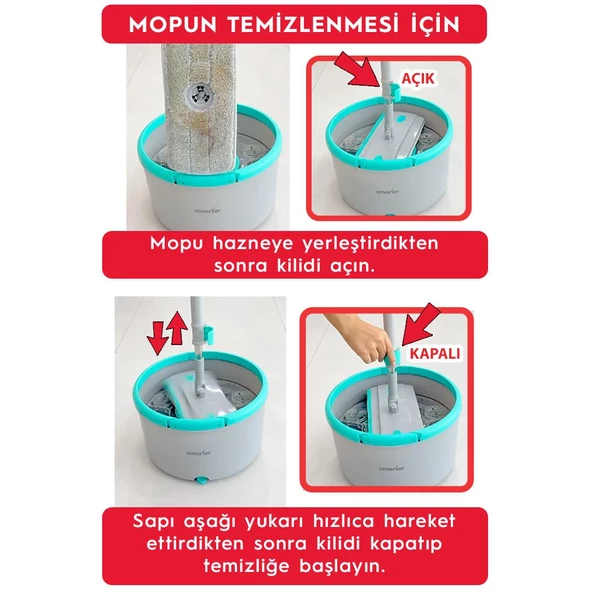 MOPUN TEMİZLENMESİ İÇİN

smarter

AÇIK

smarter

Mopu hazneye yerleştirdikten sonra kilidi açın.

smarter

KAPALI

smarter

Sapı aşağı yukarı hızlıca hareket ettirdikten sonra kilidi kapatıp temizliğe başlayın.