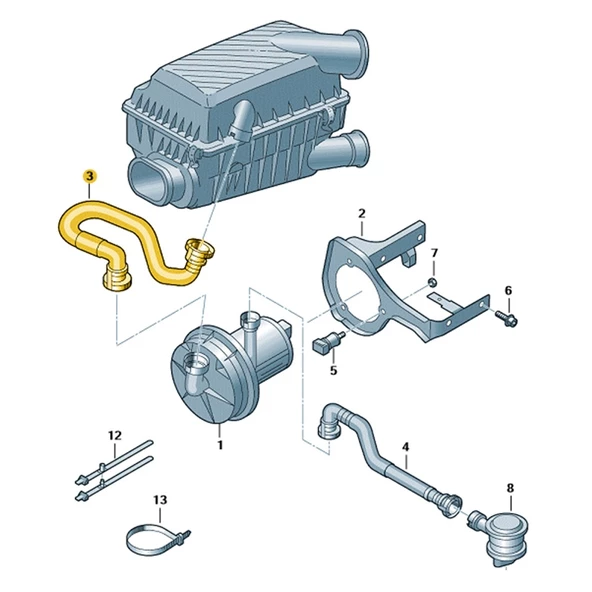 3
2
7
6
5
1
12
4
8
13