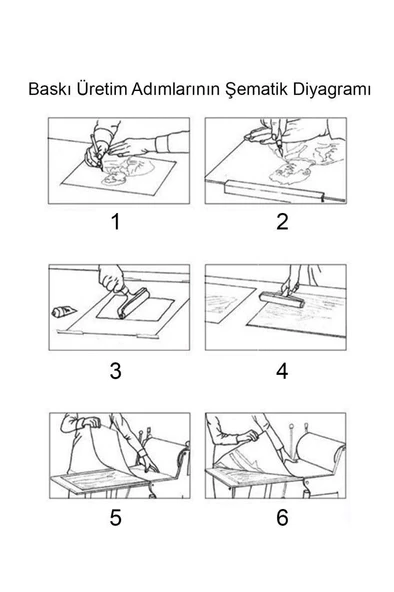 Baskı Üretim Adımlarının Şematik Diyagramı

1

2

3

4

5

6