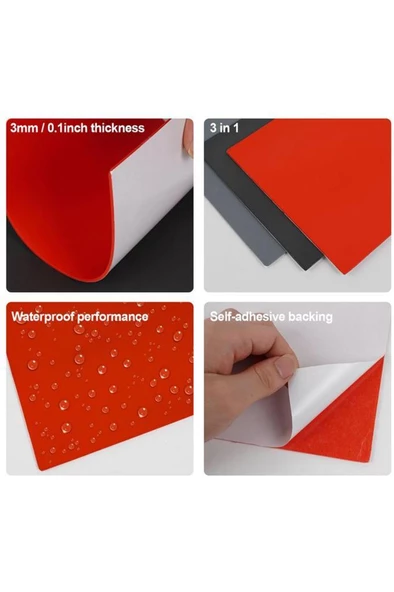 3mm / 0.1inch thickness

3 in 1

Waterproof performance

Self-adhesive backing