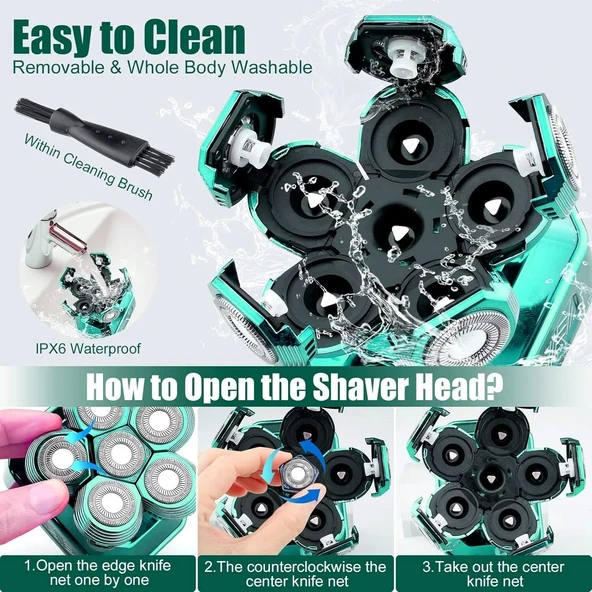 Easy to Clean
Removable & Whole Body Washable

Within Cleaning Brush

IPX6 Waterproof

How to Open the Shaver Head?

1.Open the edge knife net one by one

2.The counterclockwise the center knife net

3.Take out the center knife net