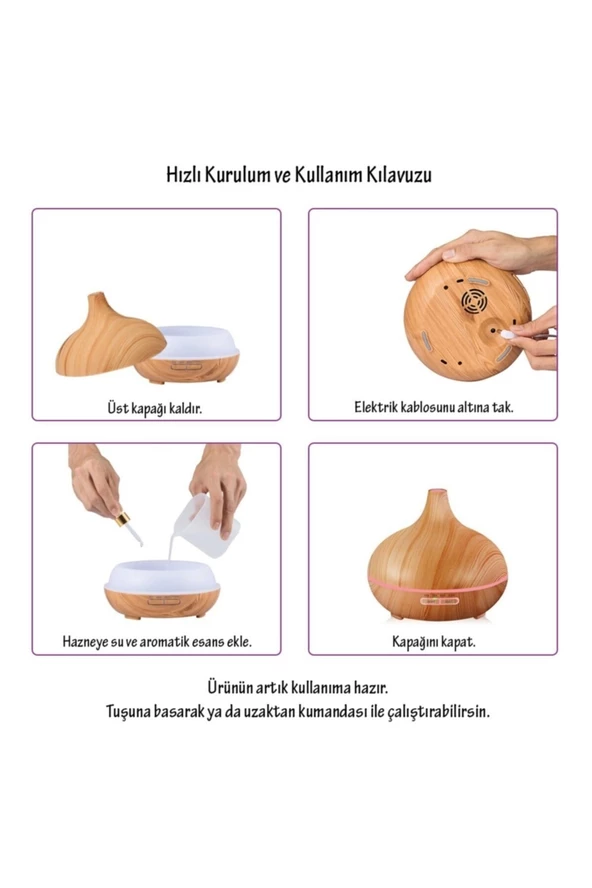 Hızlı Kurulum ve Kullanım Kılavuzu

Üst kapağı kaldır.

Elektrik kablosunu altına tak.

Hazneye su ve aromatik esans ekle.

Kapağını kapat.

Ürünün artık kullanıma hazır.
Tuşuna basarak ya da uzaktan kumandası ile çalıştırabilirsin.